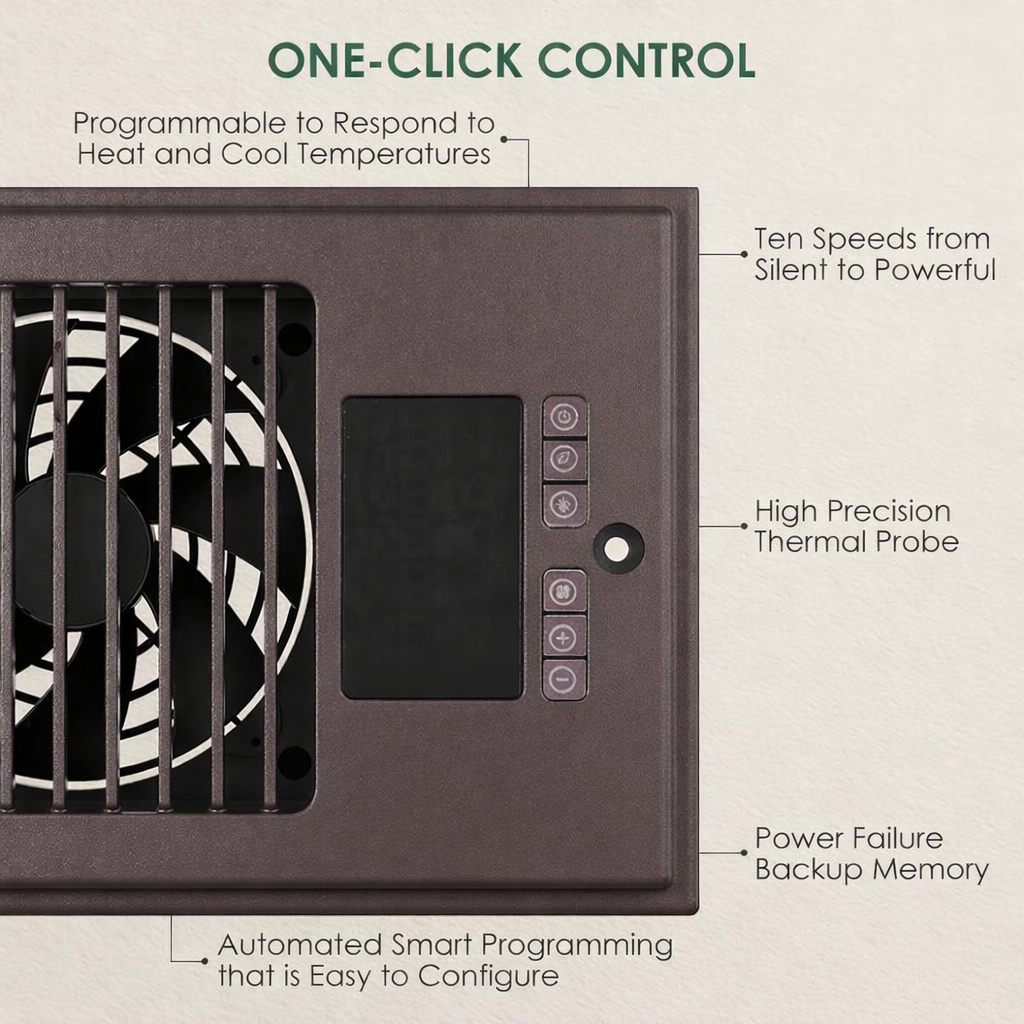 ONE-CLICK CONTROL

Programmable to Respond to Heat and Cool Temperatures

Ten Speeds from Silent to Powerful

High Precision Thermal Probe

Power Failure Backup Memory

Automated Smart Programming that is Easy to Configure