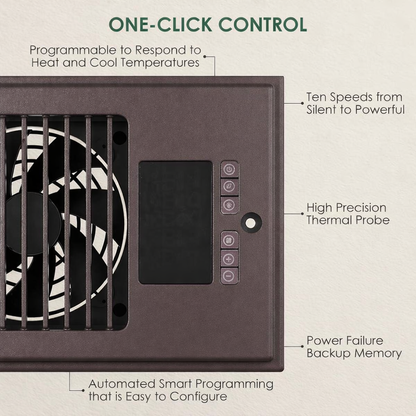 ONE-CLICK CONTROL

Programmable to Respond to Heat and Cool Temperatures

Ten Speeds from Silent to Powerful

High Precision Thermal Probe

Power Failure Backup Memory

Automated Smart Programming that is Easy to Configure